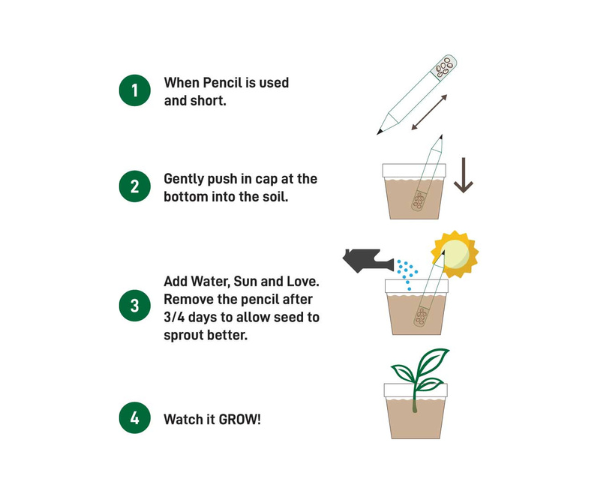 1 When Pencil is used and short.

2 Gently push in cap at the bottom into the soil.

3 Add Water, Sun and Love. Remove the pencil after 3/4 days to allow seed to sprout better.

4 Watch it GROW!